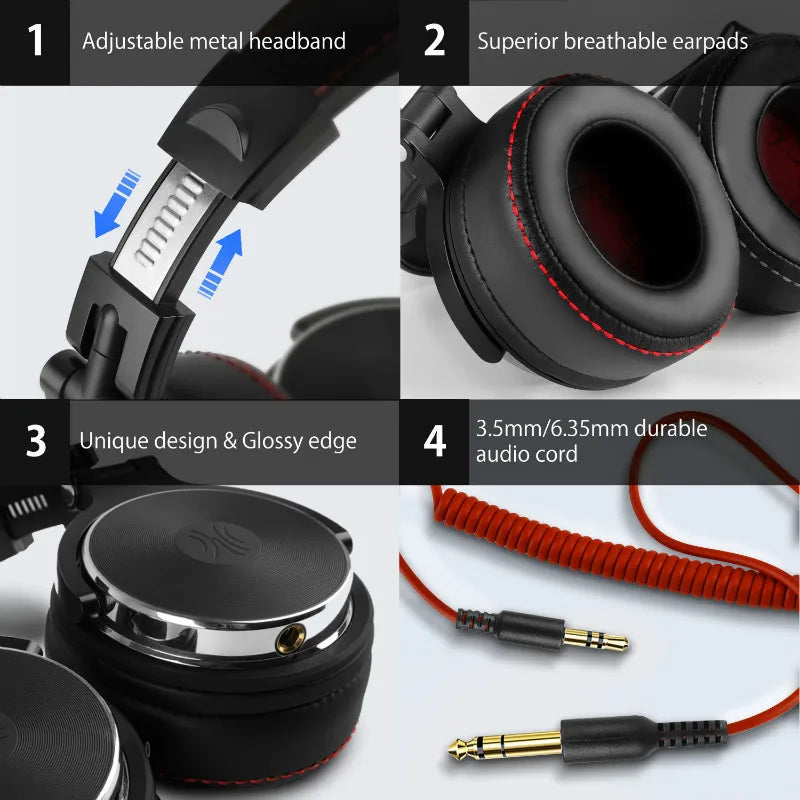 1 Adjustable metal headband

2 Superior breathable earpads

3 Unique design & Glossy edge

4 3.5mm/6.35mm durable audio cord