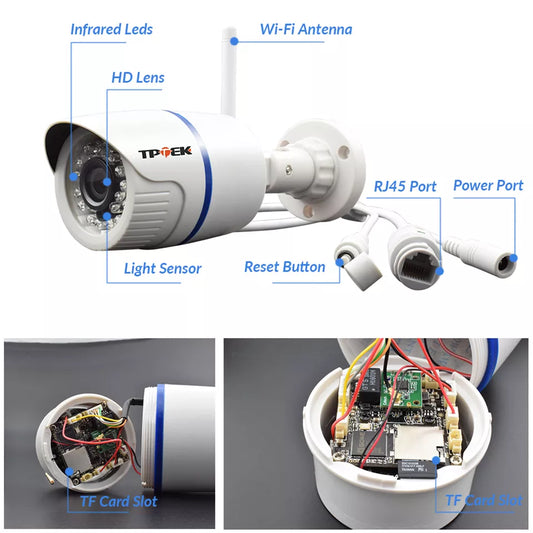 Infrared Leds

Wi-Fi Antenna

HD Lens

TPTEK

RJ45 Port

Power Port

Light Sensor

Reset Button

TF Card Slot

TF Card Slot