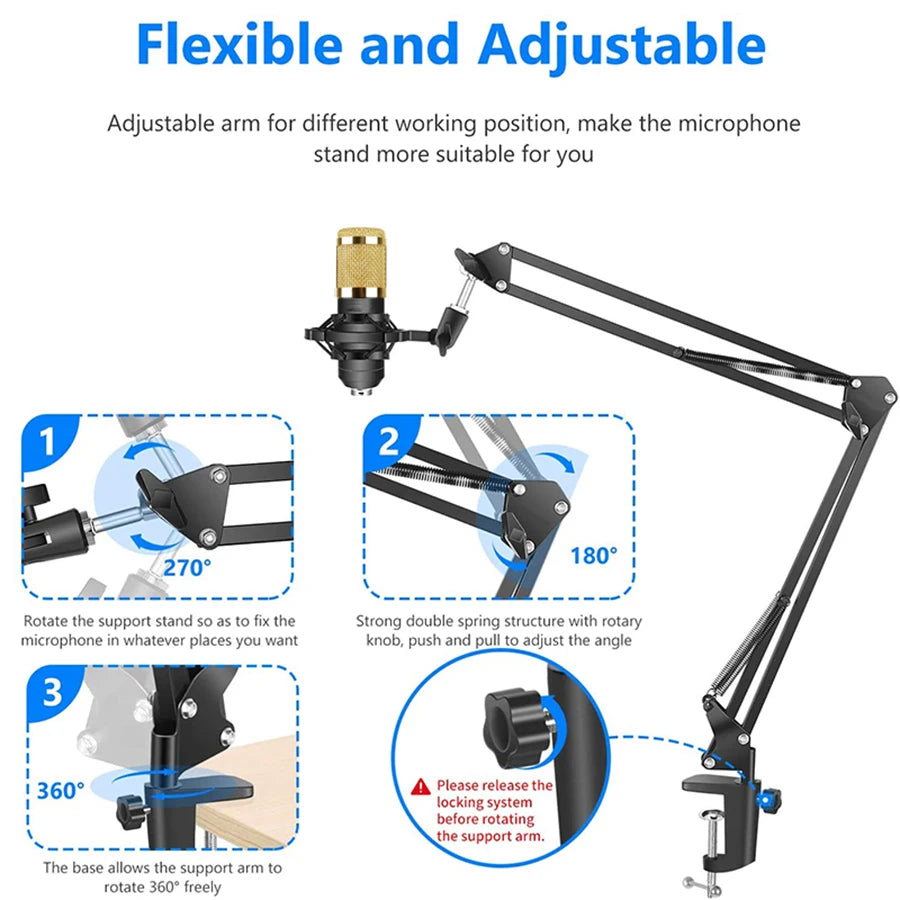 Flexible and Adjustable

Adjustable arm for different working position, make the microphone stand more suitable for you

1

270°

Rotate the support stand so as to fix the microphone in whatever places you want

2

180°

Strong double spring structure with rotary knob, push and pull to adjust the angle

3

360°

The base allows the support arm to rotate 360° freely

Please release the locking system before rotating the support arm.