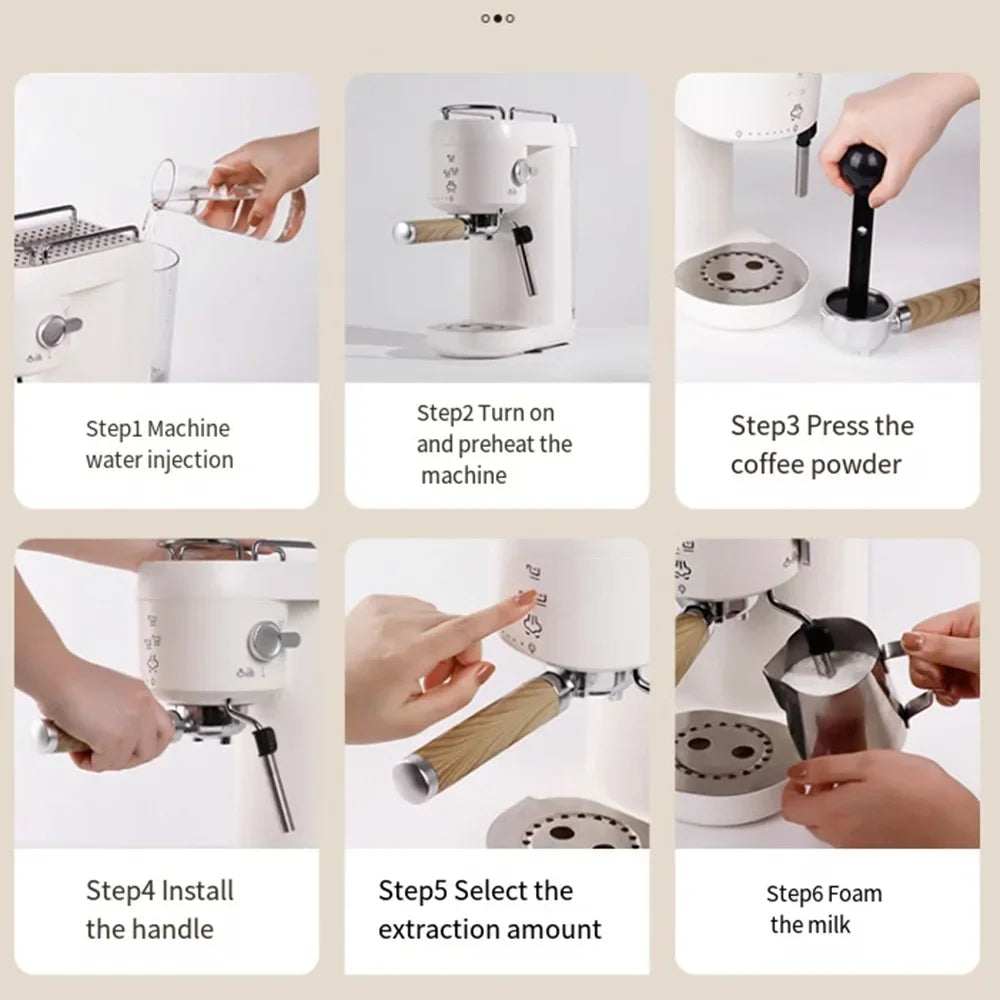 Step1 Machine water injection

Step2 Turn on and preheat the machine

Step3 Press the coffee powder

Step4 Install the handle

Step5 Select the extraction amount

Step6 Foam the milk