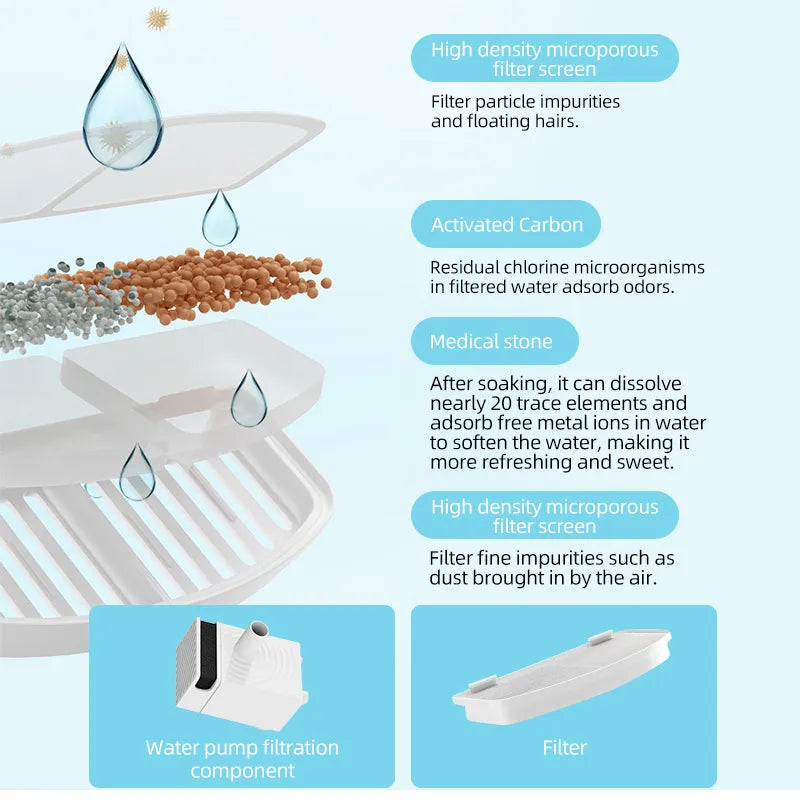 High density microporous filter screen

Filter particle impurities and floating hairs.

Activated Carbon

Residual chlorine microorganisms in filtered water adsorb odors.

Medical stone

After soaking, it can dissolve nearly 20 trace elements and adsorb free metal ions in water to soften the water, making it more refreshing and sweet.

High density microporous filter screen

Filter fine impurities such as dust brought in by the air.

Water pump filtration component

Filter