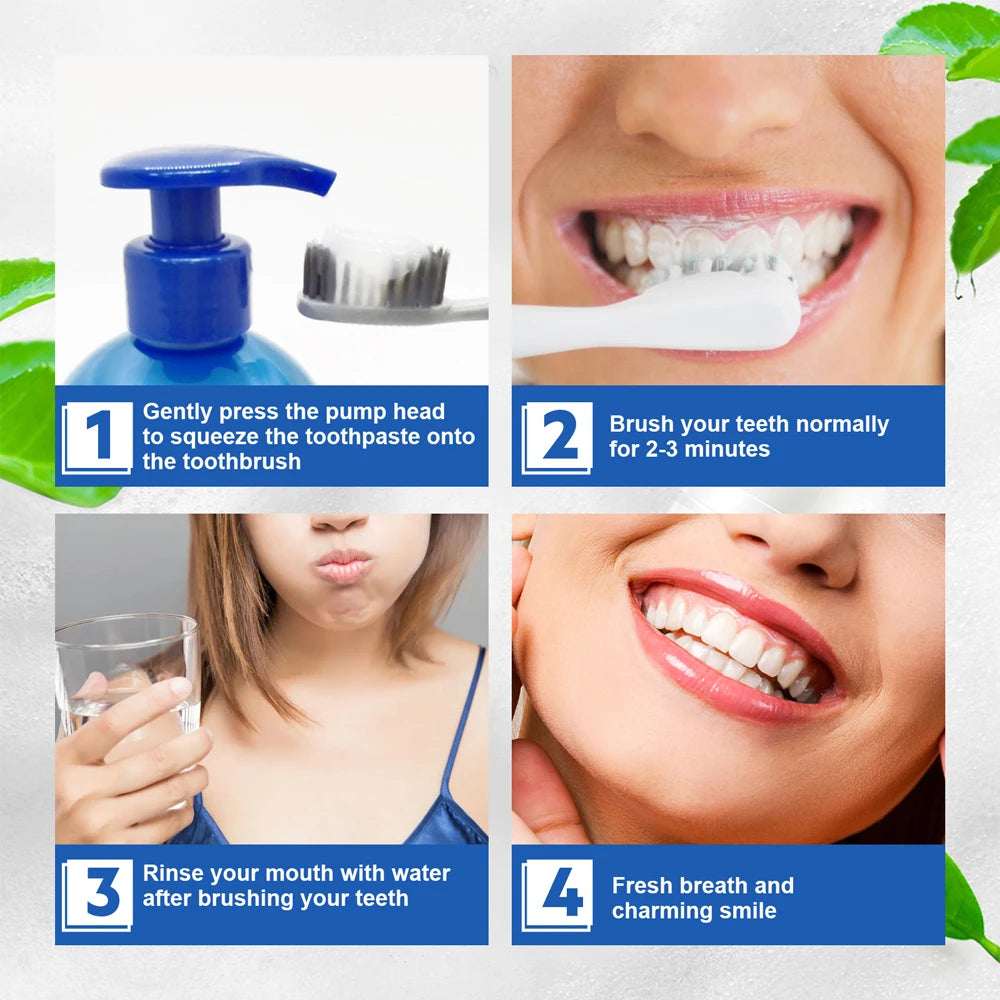 1
Gently press the pump head to squeeze the toothpaste onto the toothbrush

2
Brush your teeth normally for 2-3 minutes

3
Rinse your mouth with water after brushing your teeth

4
Fresh breath and charming smile