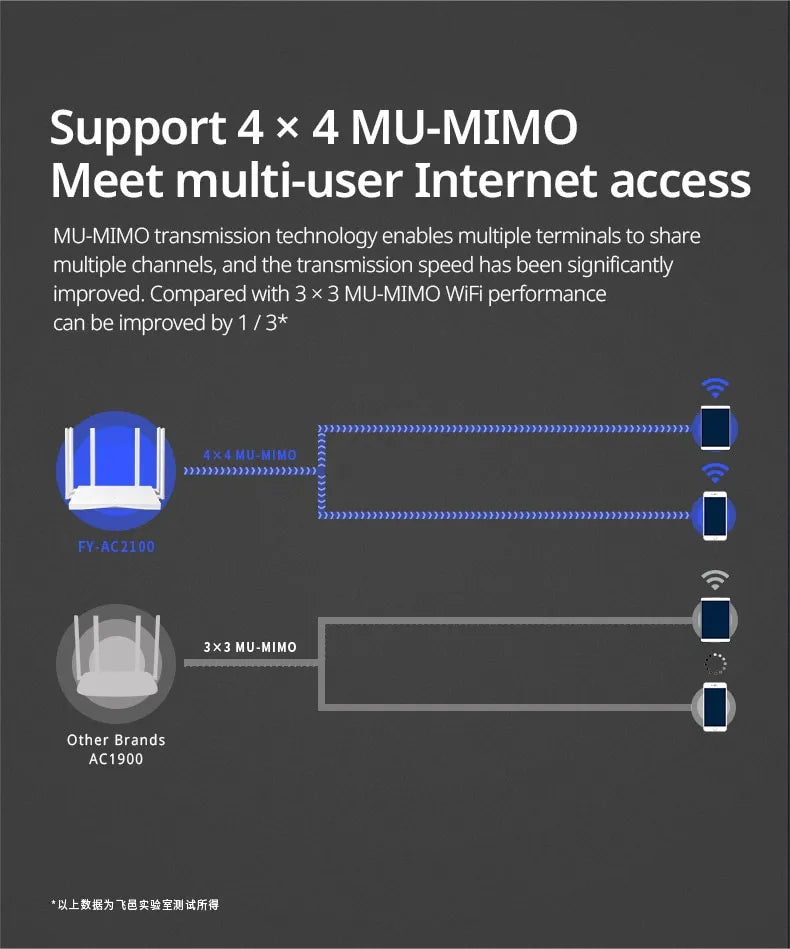 Support 4 × 4 MU-MIMO
Meet multi-user Internet access

MU-MIMO transmission technology enables multiple terminals to share multiple channels, and the transmission speed has been significantly improved. Compared with 3 × 3 MU-MIMO WiFi performance can be improved by 1 / 3*

4×4 MU-MIMO

FY-AC2100

3×3 MU-MIMO

Other Brands
AC1900

*以上数据为飞邑实验室测试所得