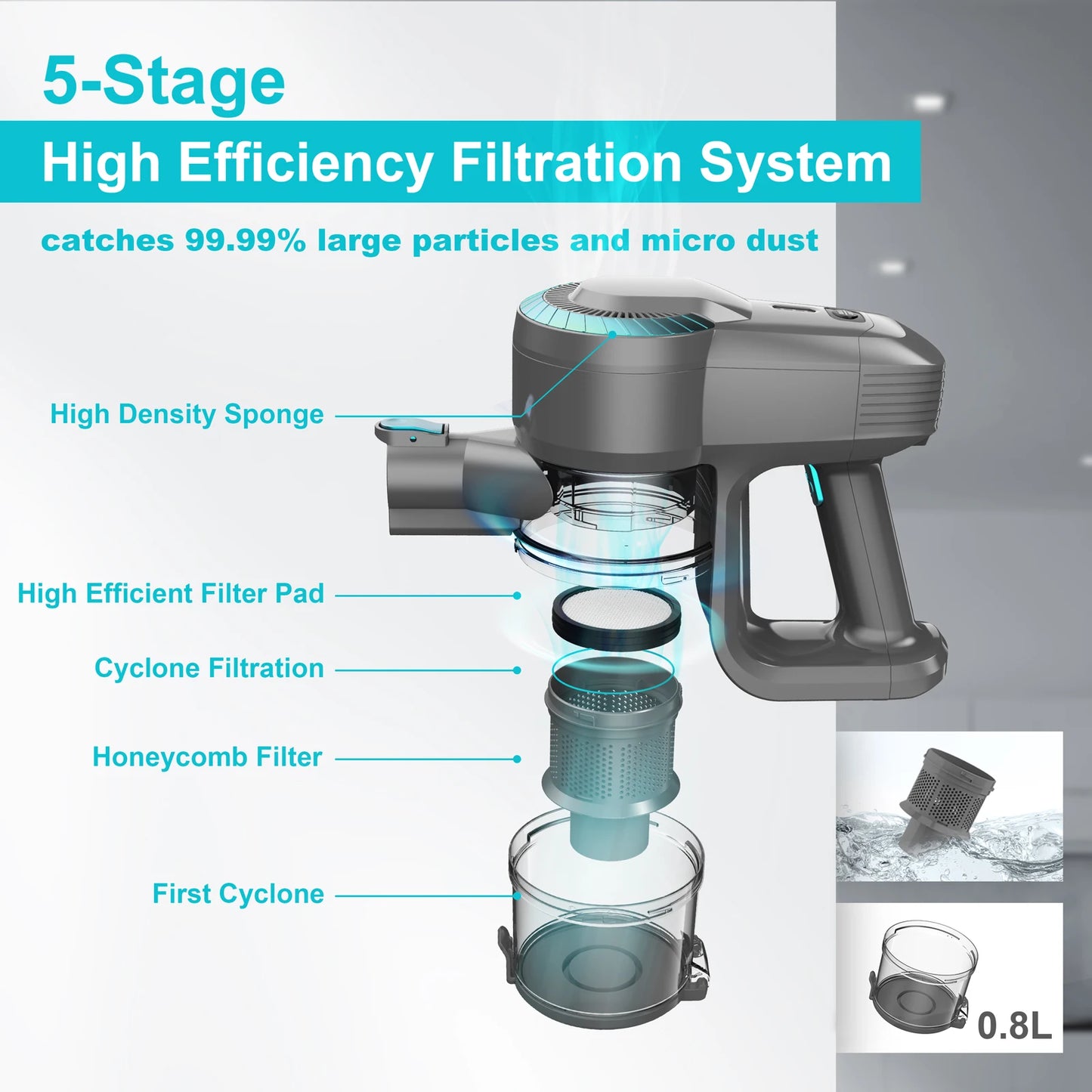 5-Stage

High Efficiency Filtration System

catches 99.99% large particles and micro dust

High Density Sponge

High Efficient Filter Pad

Cyclone Filtration

Honeycomb Filter

First Cyclone

0.8L