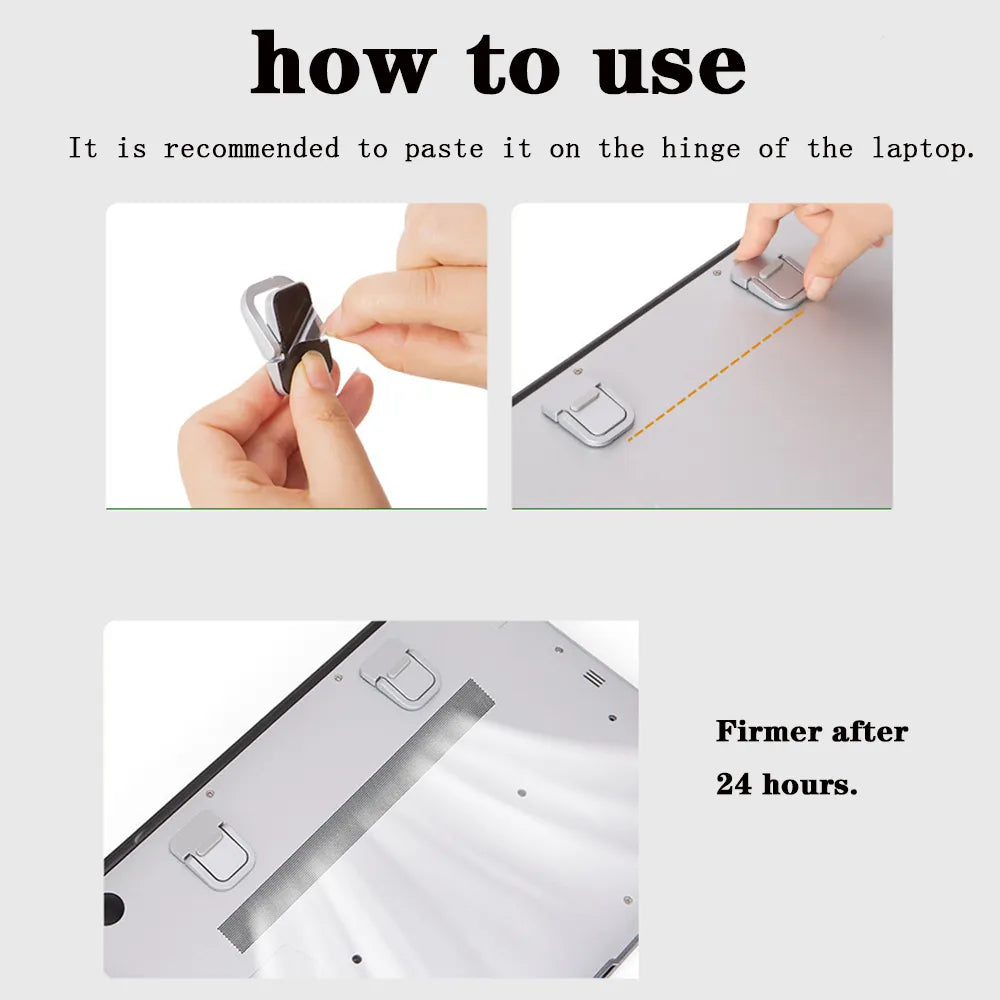 how to use

It is recommended to paste it on the hinge of the laptop.

Firmer after 24 hours.