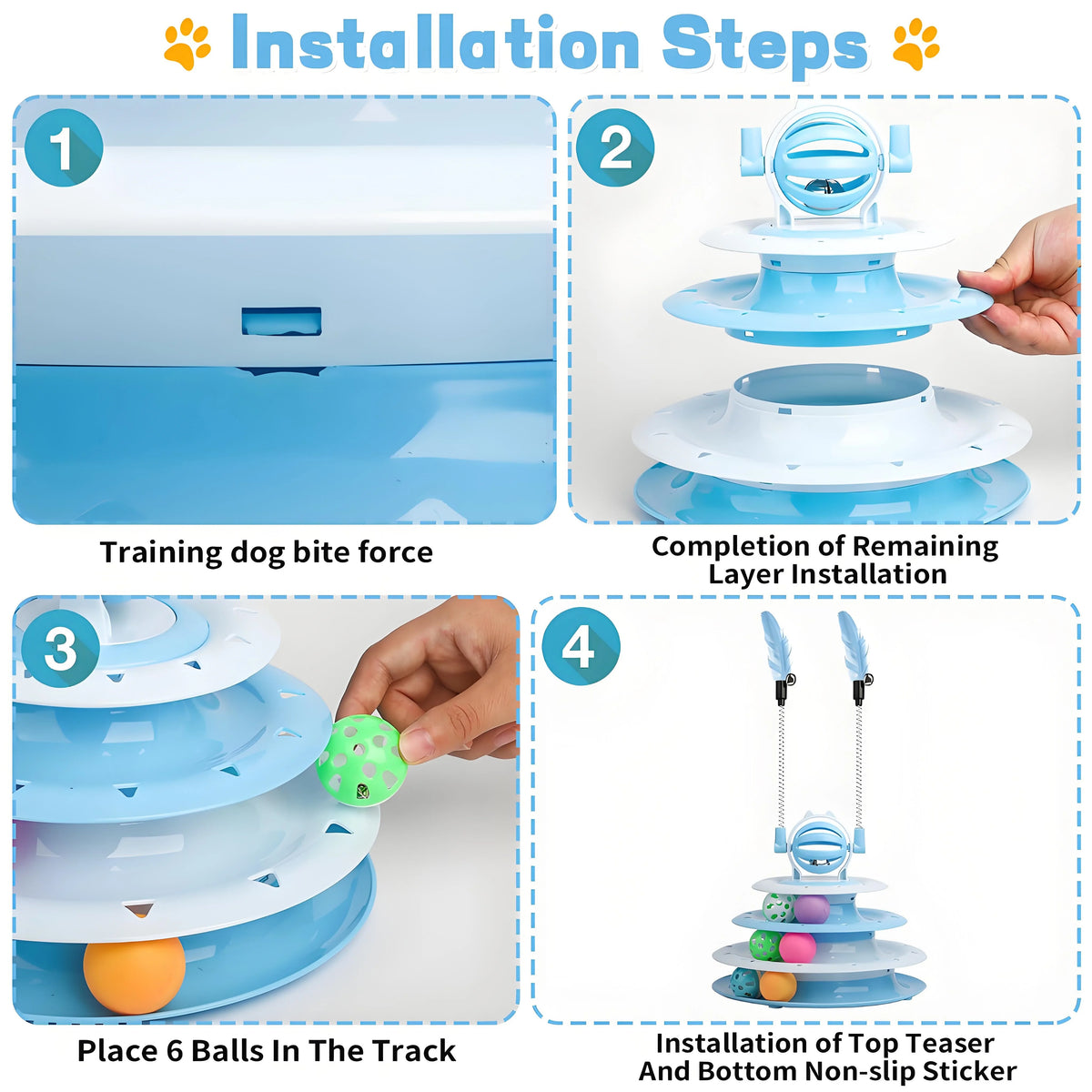 Installation Steps

1

Training dog bite force

2

Completion of Remaining Layer Installation

3

Place 6 Balls In The Track

4

Installation of Top Teaser And Bottom Non-slip Sticker