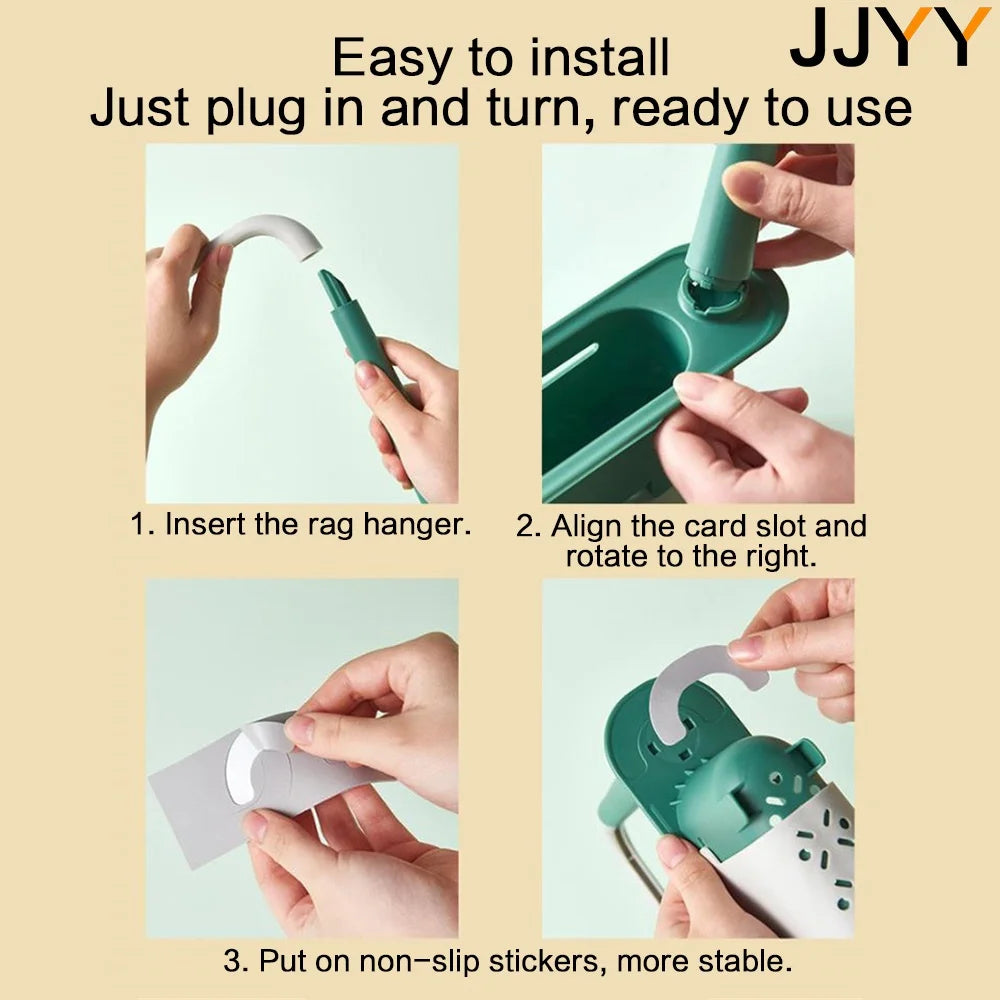 JJYY

Easy to install
Just plug in and turn, ready to use

1. Insert the rag hanger.

2. Align the card slot and rotate to the right.

3. Put on non-slip stickers, more stable.