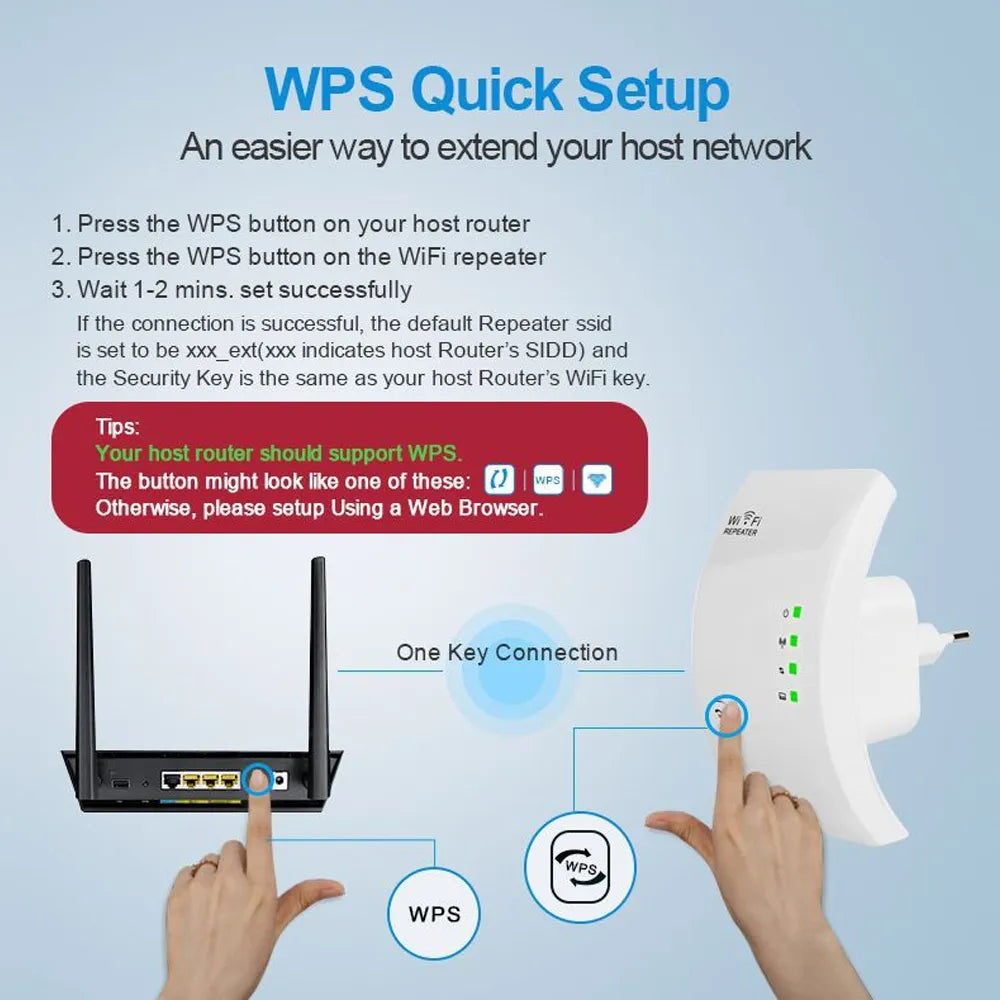 WPS Quick Setup
An easier way to extend your host network

1. Press the WPS button on your host router
2. Press the WPS button on the WiFi repeater
3. Wait 1-2 mins. set successfully
If the connection is successful, the default Repeater ssid is set to be xxx_ext(xxx indicates host Router's SIDD) and the Security Key is the same as your host Router's WiFi key.

Tips:
Your host router should support WPS.
The button might look like one of these: WPS
Otherwise, please setup Using a Web Browser.

WiFi REPEATER

One Key Connection

WPS

WPS