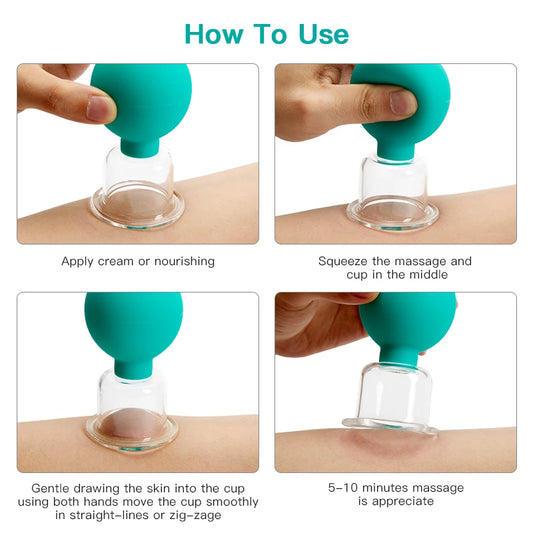 How To Use

Apply cream or nourishing

Squeeze the massage and cup in the middle

Gentle drawing the skin into the cup using both hands move the cup smoothly in straight-lines or zig-zage

5-10 minutes massage is appreciate