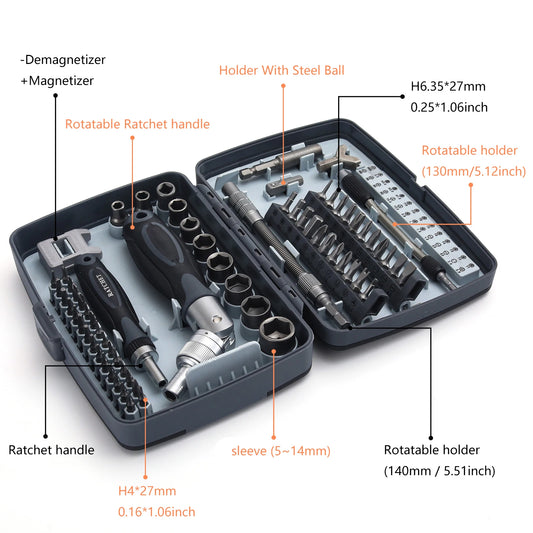 -Demagnetizer
+Magnetizer

Holder With Steel Ball

H6.35*27mm
0.25*1.06inch

Rotatable Ratchet handle

Rotatable holder
(130mm/5.12inch)

RATCHET

Ratchet handle

sleeve (5~14mm)

Rotatable holder
(140mm / 5.51inch)

H4*27mm
0.16*1.06inch