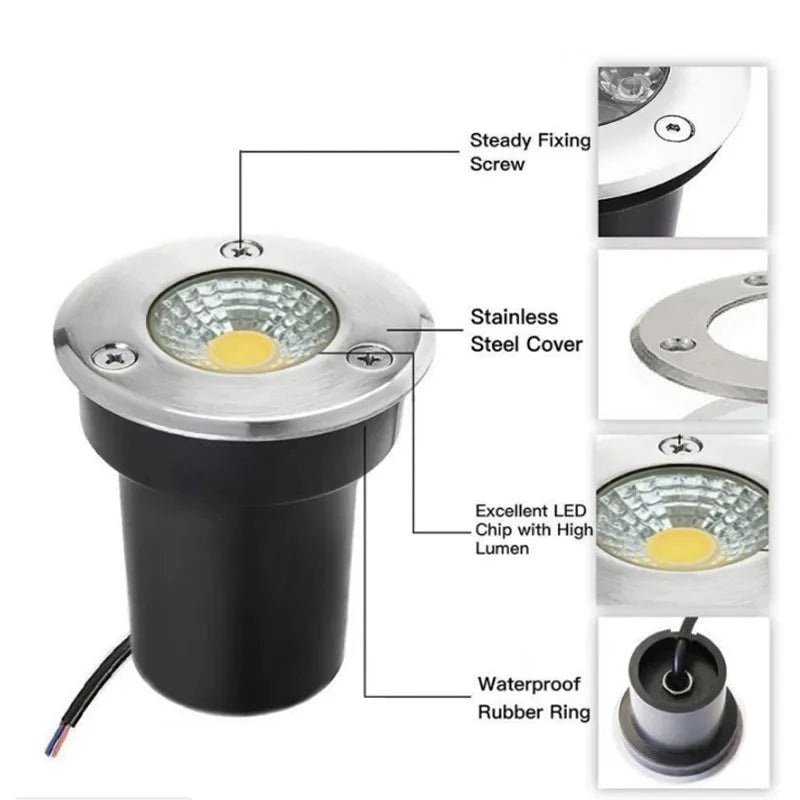 Steady Fixing Screw

Stainless Steel Cover

Excellent LED Chip with High Lumen

Waterproof Rubber Ring