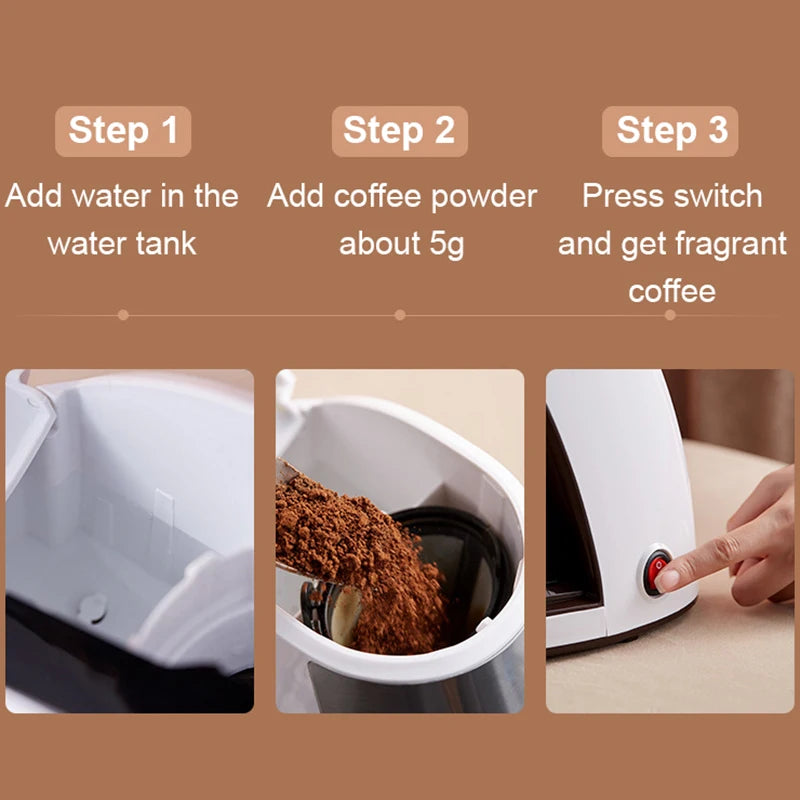 Step 1
Add water in the water tank

Step 2
Add coffee powder about 5g

Step 3
Press switch and get fragrant coffee