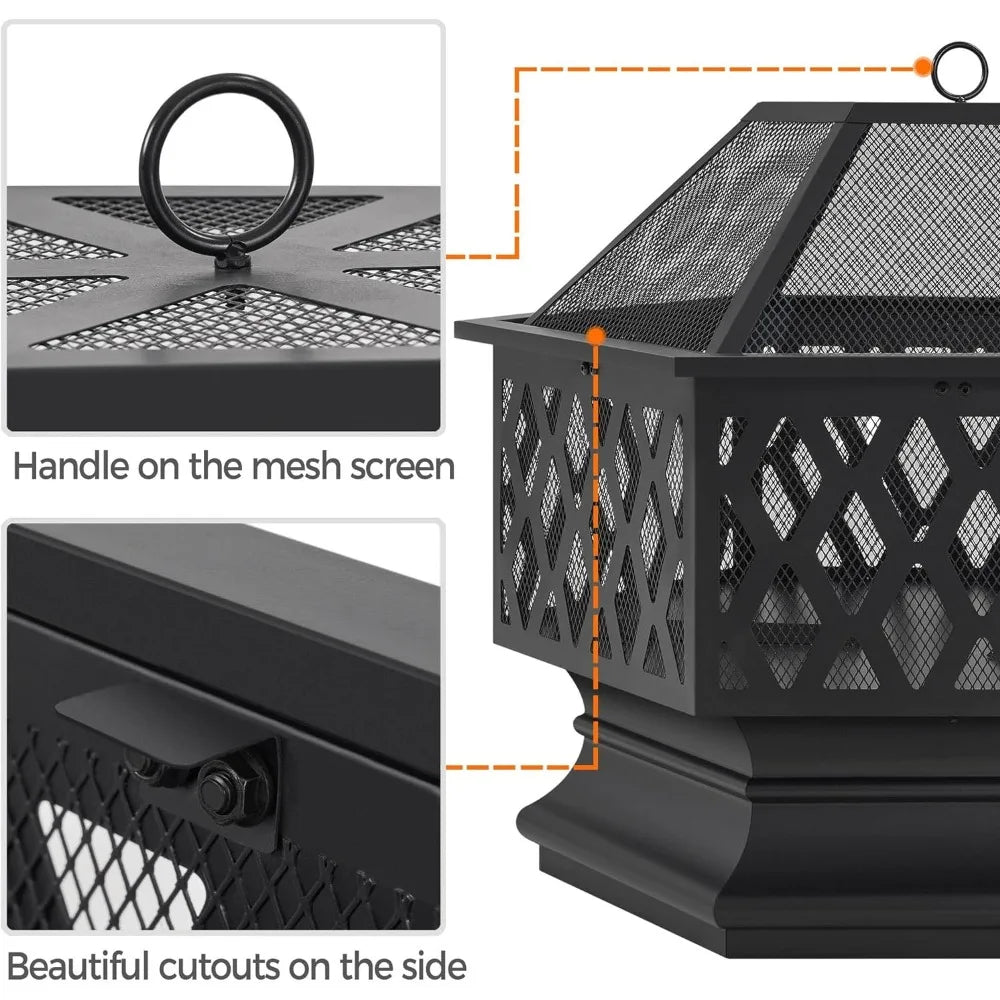 Handle on the mesh screen

Beautiful cutouts on the side