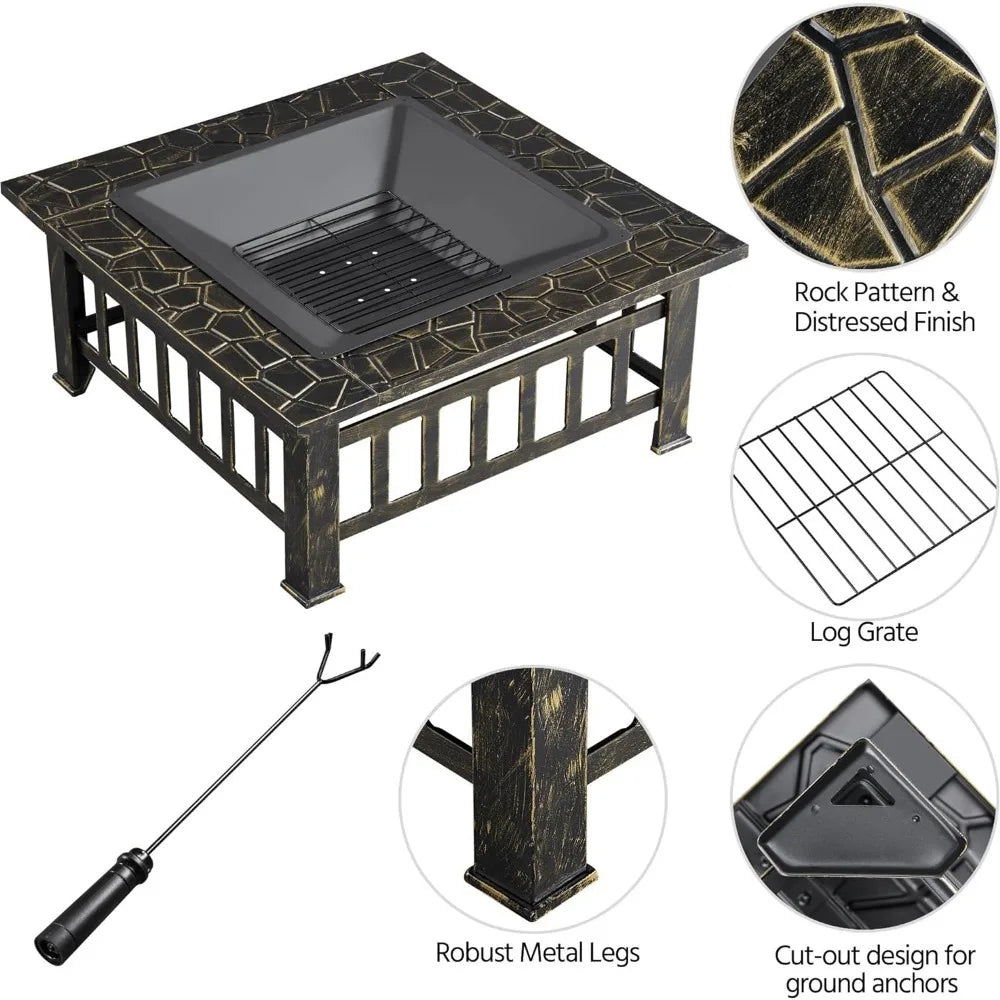 Rock Pattern & Distressed Finish

Log Grate

Robust Metal Legs

Cut-out design for ground anchors