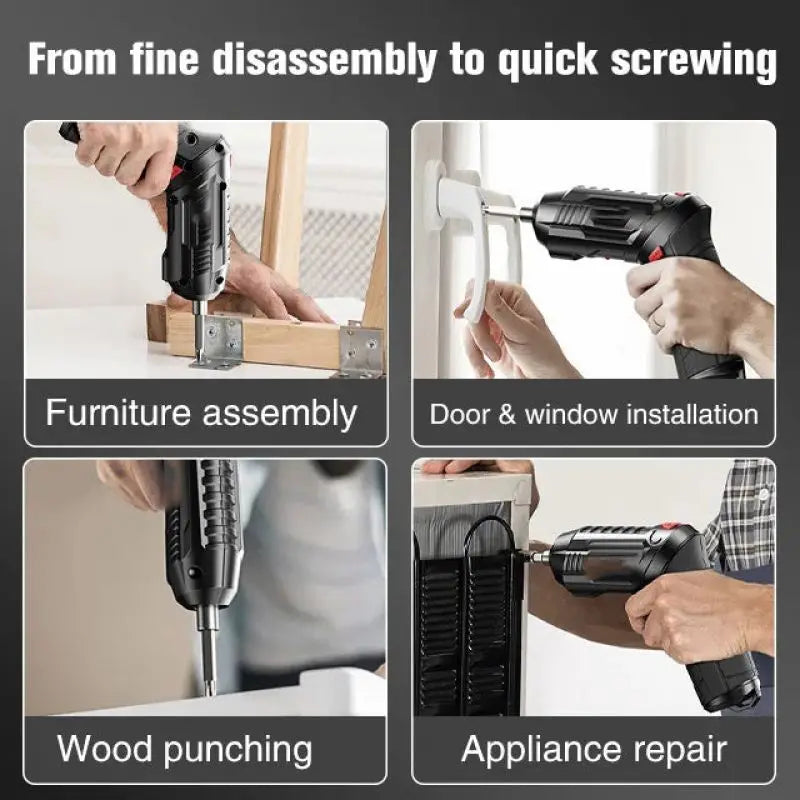 From fine disassembly to quick screwing

Furniture assembly

Door & window installation

Wood punching

Appliance repair