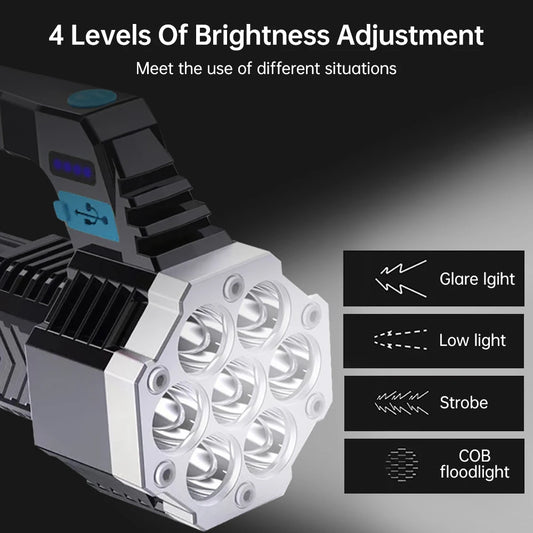 4 Levels Of Brightness Adjustment

Meet the use of different situations

Glare lgiht

Low light

Strobe

COB floodlight