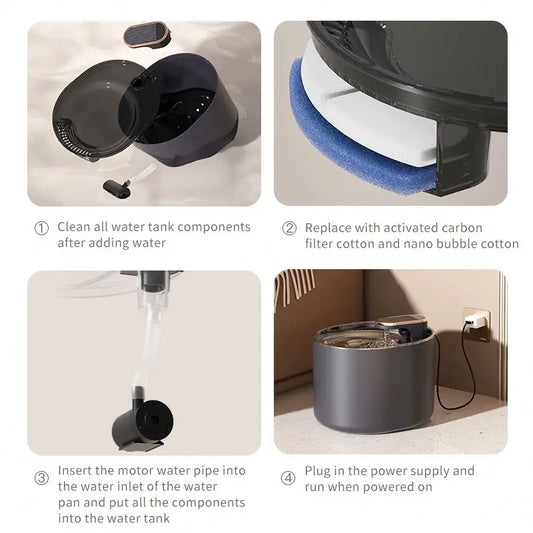 ① Clean all water tank components after adding water

② Replace with activated carbon filter cotton and nano bubble cotton

③ Insert the motor water pipe into the water inlet of the water pan and put all the components into the water tank

④ Plug in the power supply and run when powered on