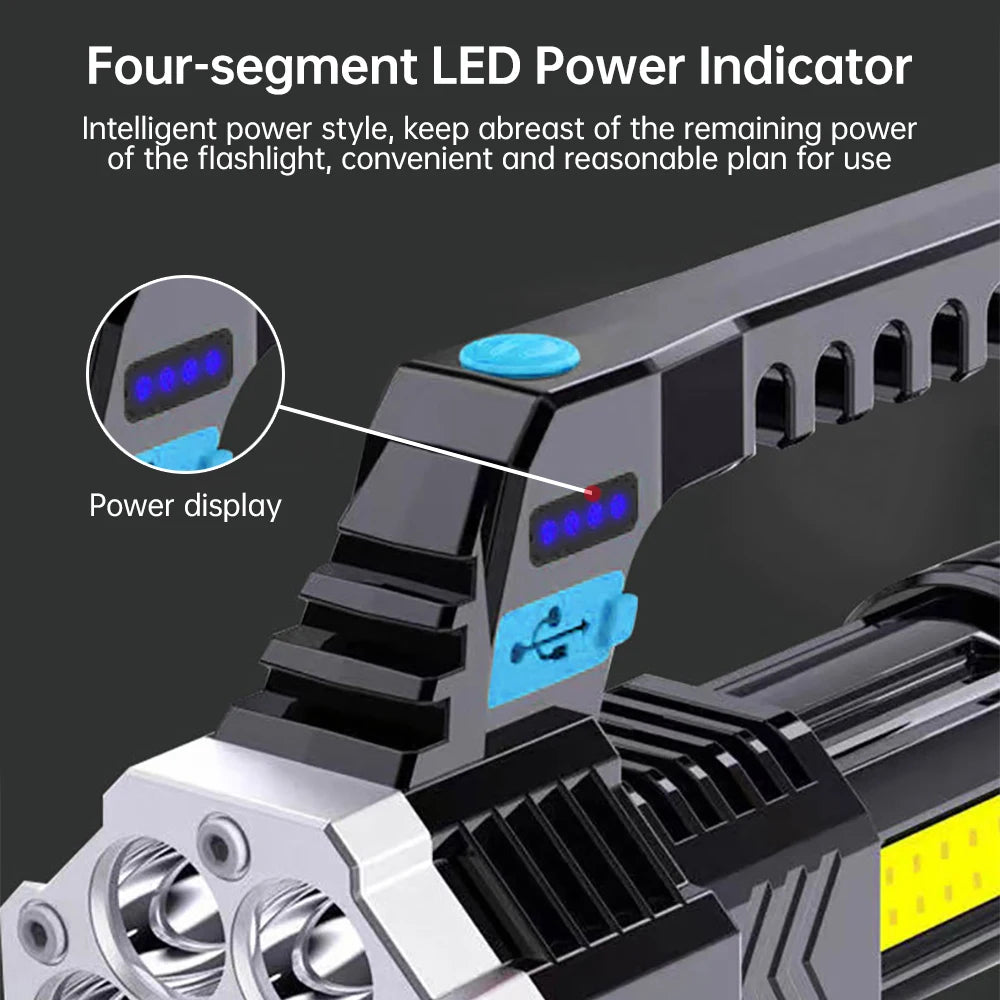 Four-segment LED Power Indicator

Intelligent power style, keep abreast of the remaining power of the flashlight, convenient and reasonable plan for use

Power display