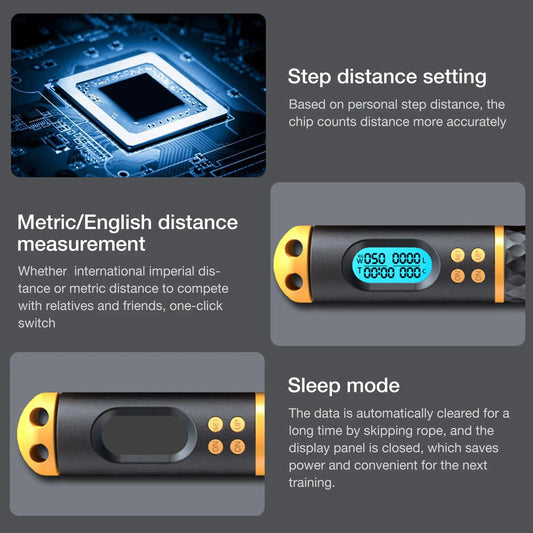 Step distance setting

Based on personal step distance, the chip counts distance more accurately

Metric/English distance measurement

Whether international imperial distance or metric distance to compete with relatives and friends, one-click switch

W 050 0000 L
T 00:00 000 C

SET UP
ON DN

Sleep mode

The data is automatically cleared for a long time by skipping rope, and the display panel is closed, which saves power and convenient for the next training.

SET UP
ON DN