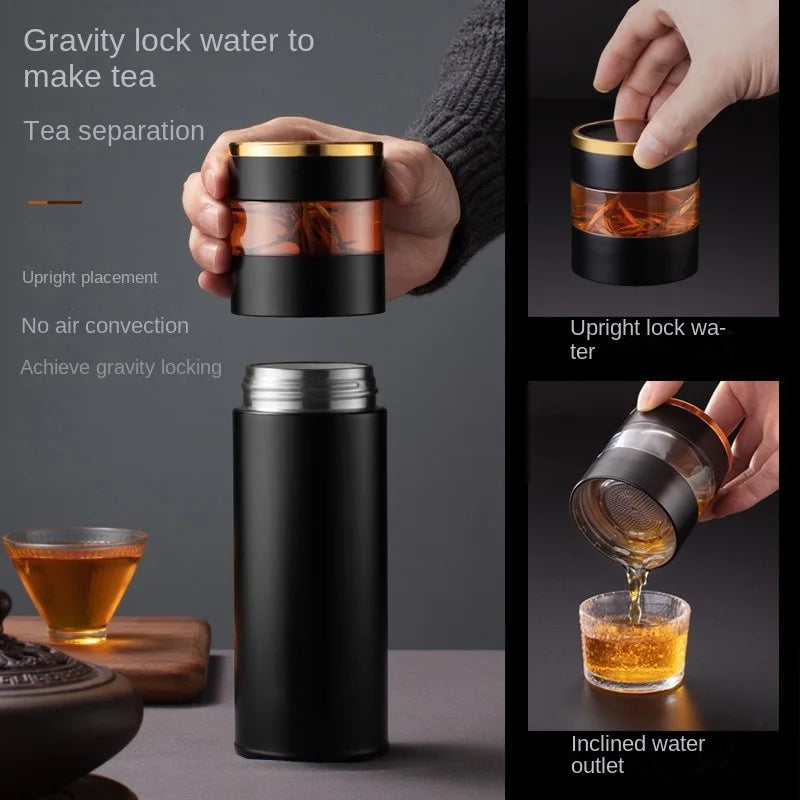 Gravity lock water to make tea

Tea separation

Upright placement

No air convection

Achieve gravity locking

Upright lock water

Inclined water outlet