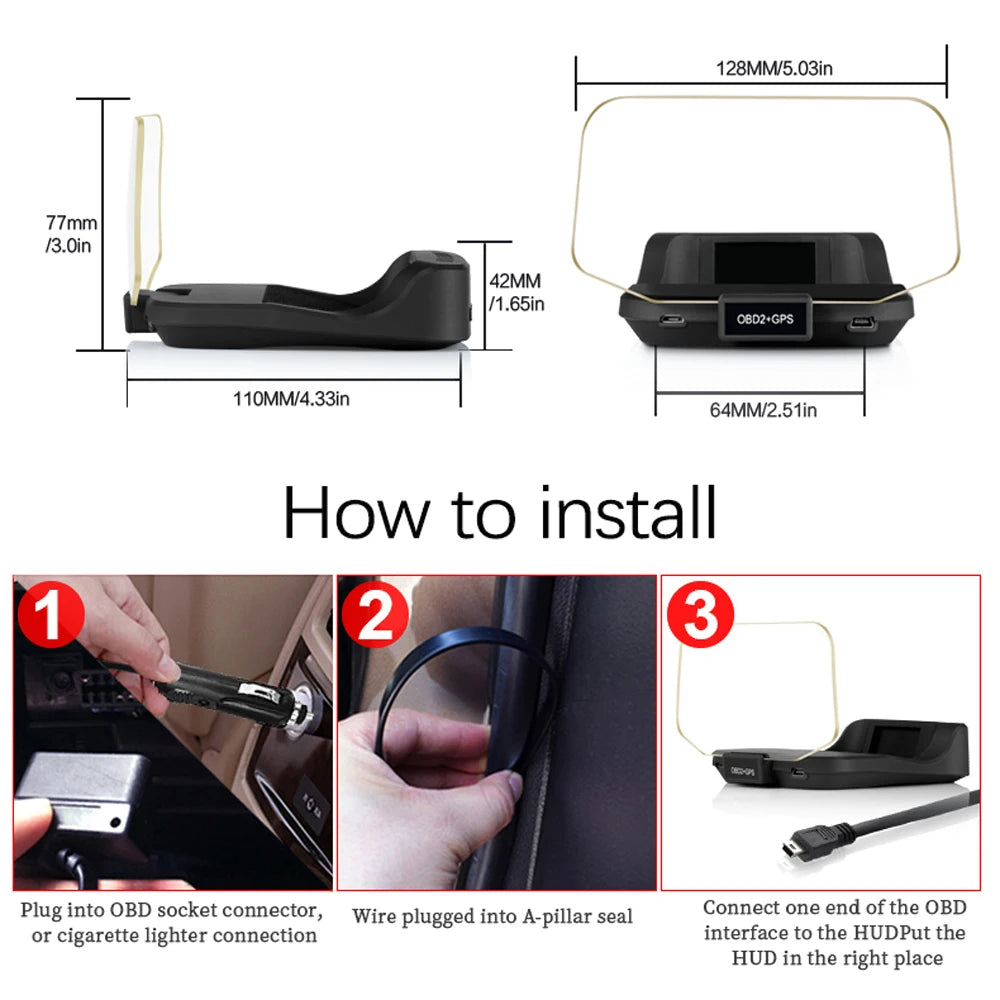 77mm /3.0in

42MM /1.65in

110MM/4.33in

128MM/5.03in

OBD2+GPS

64MM/2.51in

How to install

1

2

3

OBD2+GPS

Plug into OBD socket connector, or cigarette lighter connection

Wire plugged into A-pillar seal

Connect one end of the OBD interface to the HUDPut the HUD in the right place