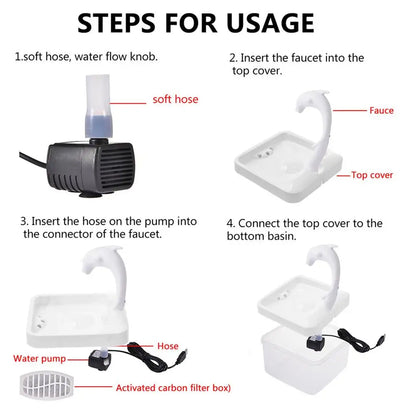 STEPS FOR USAGE

1.soft hose, water flow knob.

soft hose

2. Insert the faucet into the top cover.

Fauce

Top cover

3. Insert the hose on the pump into the connector of the faucet.

Hose

Water pump

Activated carbon filter box)

4. Connect the top cover to the bottom basin.