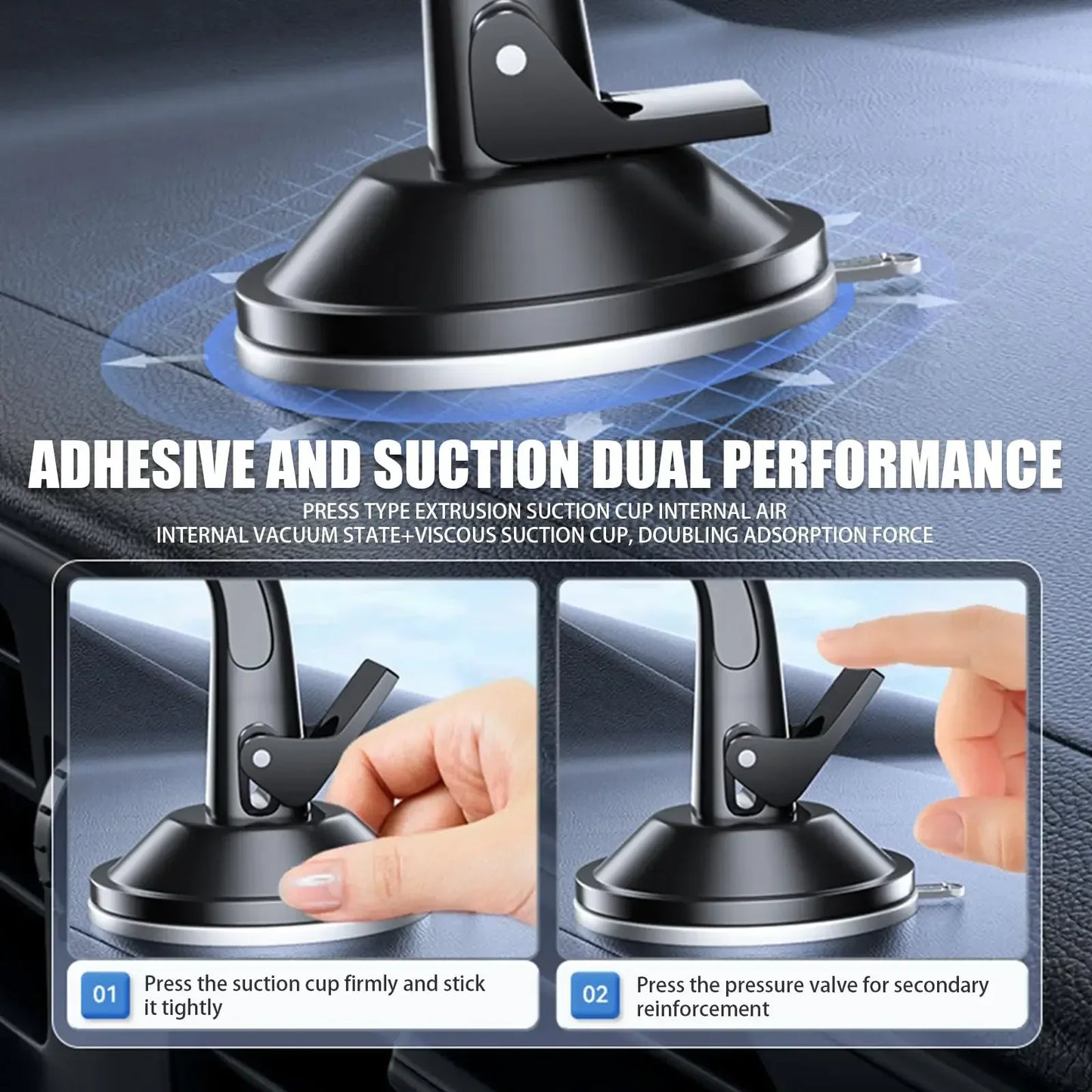 ADHESIVE AND SUCTION DUAL PERFORMANCE

PRESS TYPE EXTRUSION SUCTION CUP INTERNAL AIR
INTERNAL VACUUM STATE+VISCOUS SUCTION CUP, DOUBLING ADSORPTION FORCE

01 Press the suction cup firmly and stick it tightly

02 Press the pressure valve for secondary reinforcement