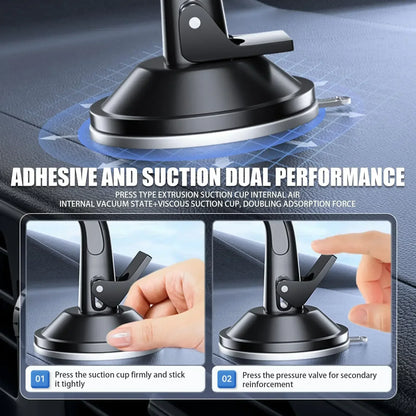 ADHESIVE AND SUCTION DUAL PERFORMANCE

PRESS TYPE EXTRUSION SUCTION CUP INTERNAL AIR
INTERNAL VACUUM STATE+VISCOUS SUCTION CUP, DOUBLING ADSORPTION FORCE

01 Press the suction cup firmly and stick it tightly

02 Press the pressure valve for secondary reinforcement