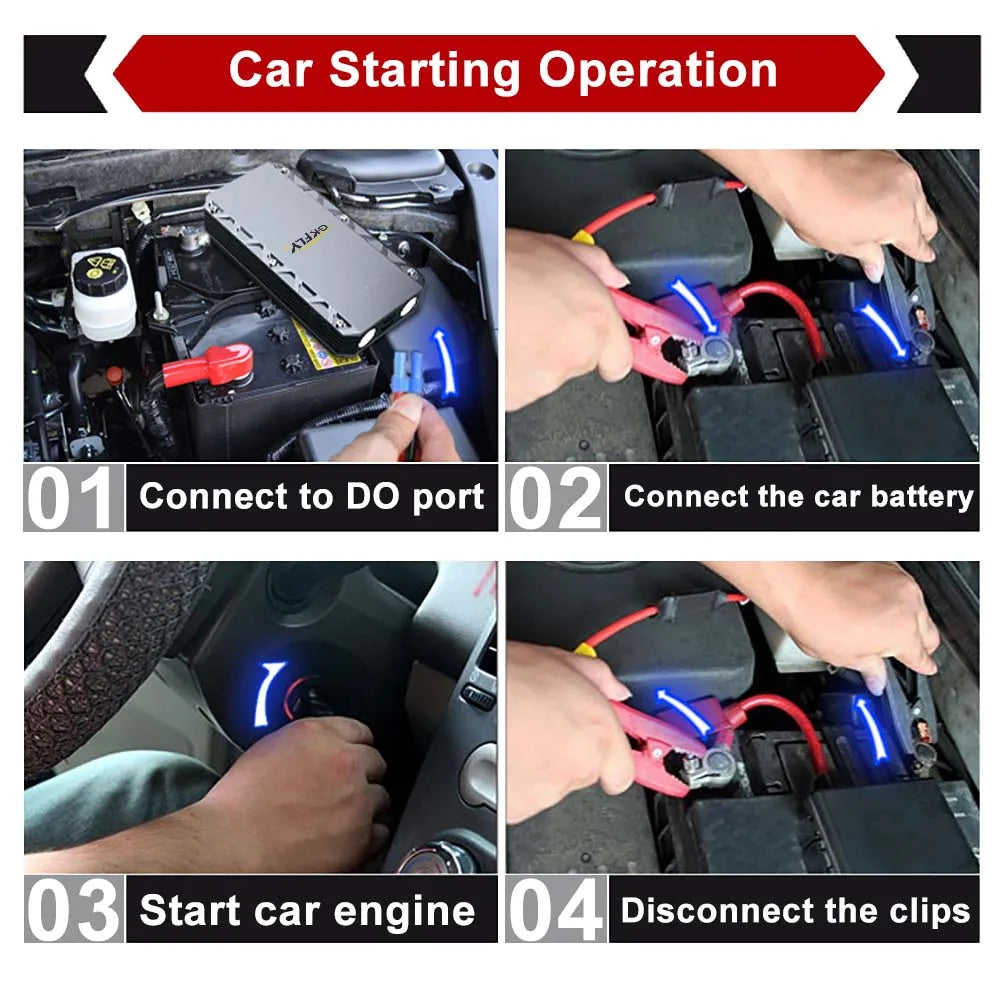 Car Starting Operation

GKFLY

01 Connect to DO port

02 Connect the car battery

03 Start car engine

04 Disconnect the clips