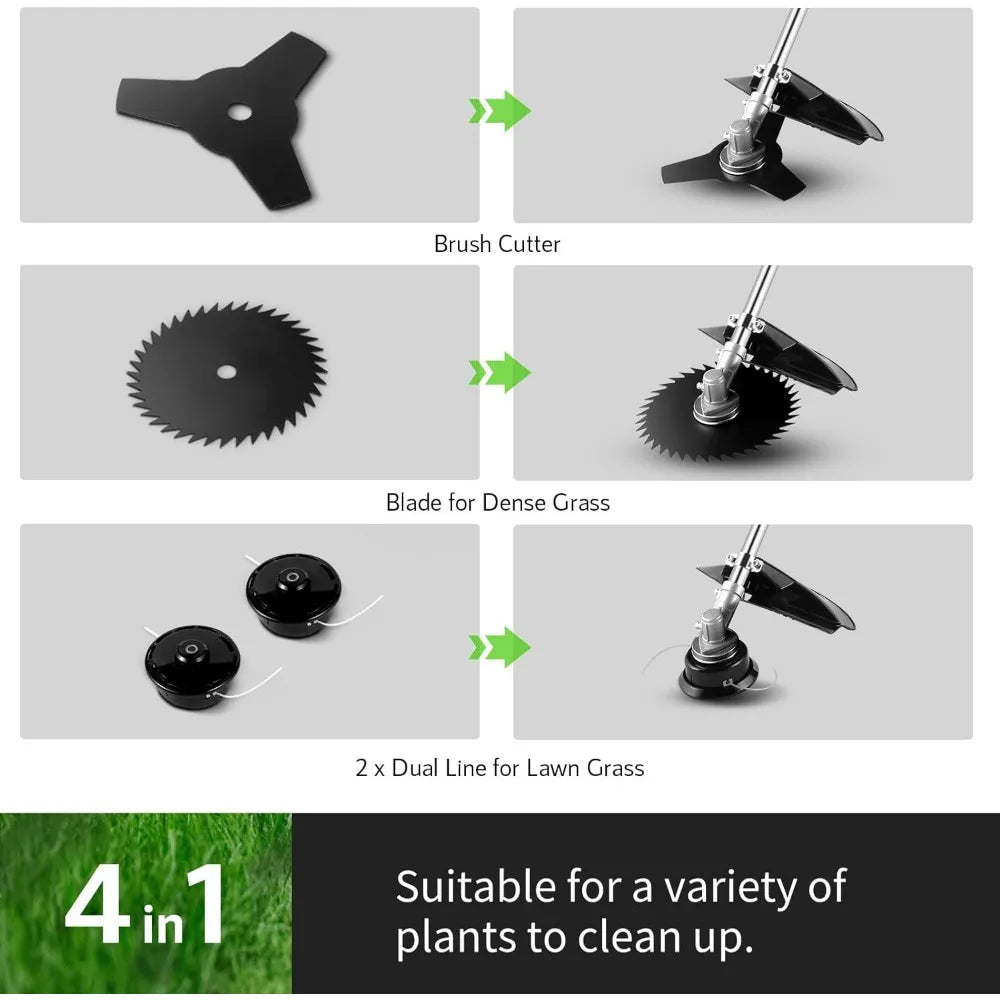 Brush Cutter

Blade for Dense Grass

2 x Dual Line for Lawn Grass

4 in 1

Suitable for a variety of plants to clean up.