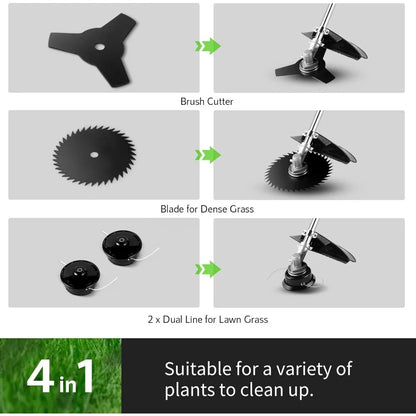 Brush Cutter

Blade for Dense Grass

2 x Dual Line for Lawn Grass

4 in 1

Suitable for a variety of plants to clean up.