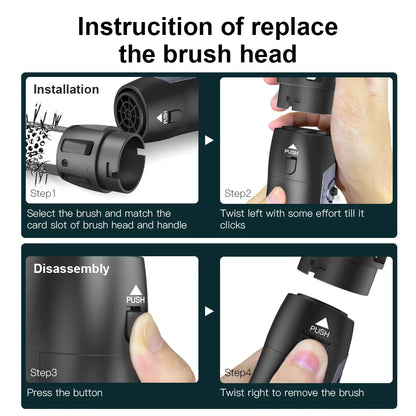 Instrucition of replace the brush head

Installation

PUSH

Step1

Select the brush and match the card slot of brush head and handle

PUSH

Step2

Twist left with some effort till it clicks

Disassembly

PUSH

Step3

Press the button

PUSH

Step4

Twist right to remove the brush