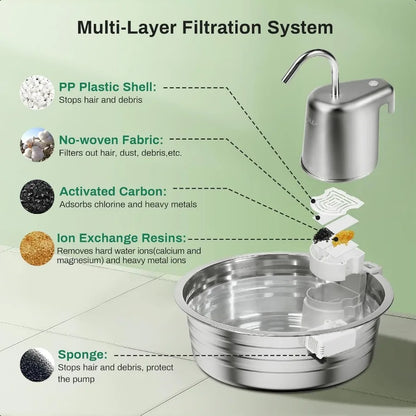 Multi-Layer Filtration System

PP Plastic Shell:
Stops hair and debris

No-woven Fabric:
Filters out hair, dust, debris,etc.

Activated Carbon:
Adsorbs chlorine and heavy metals

Ion Exchange Resins:
Removes hard water ions(calcium and magnesium) and heavy metal ions

Sponge:
Stops hair and debris, protect the pump