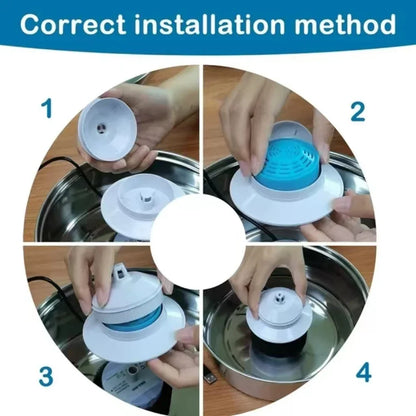 Correct installation method

1

2

3

4