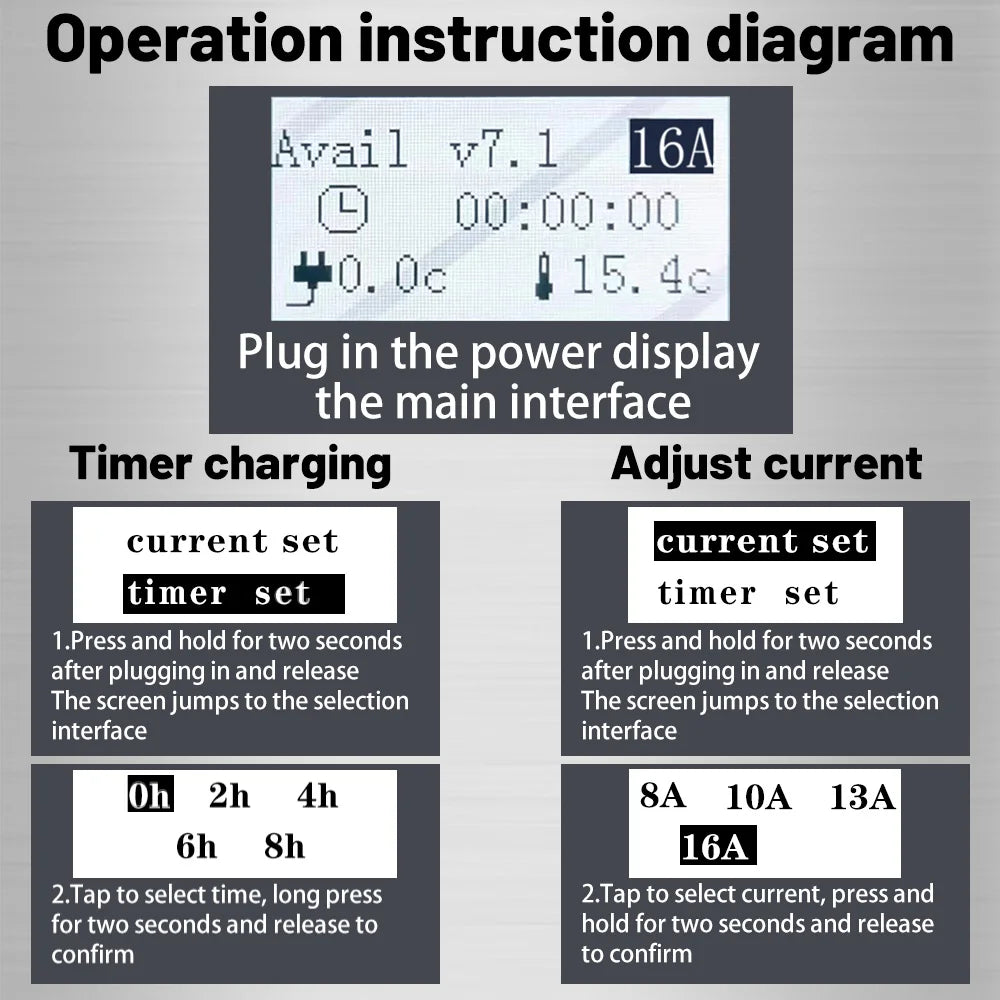 Operation instruction diagram

Avail v7.1 16A
00:00:00
0.0c 15.4c

Plug in the power display the main interface

Timer charging

current set
timer set

1.Press and hold for two seconds after plugging in and release The screen jumps to the selection interface

0h 2h 4h
6h 8h

2.Tap to select time, long press for two seconds and release to confirm

Adjust current

current set
timer set

1.Press and hold for two seconds after plugging in and release The screen jumps to the selection interface

8A 10A 13A
16A

2.Tap to select current, press and hold for two seconds and release to confirm