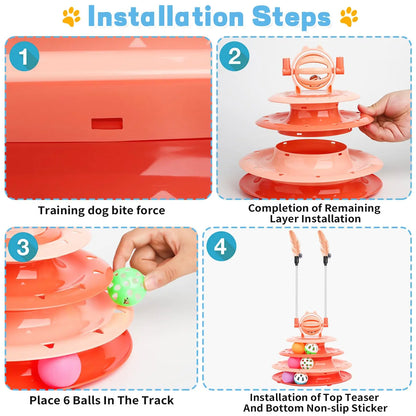 Installation Steps

1

Training dog bite force

2

Completion of Remaining Layer Installation

3

Place 6 Balls In The Track

4

Installation of Top Teaser And Bottom Non-slip Sticker