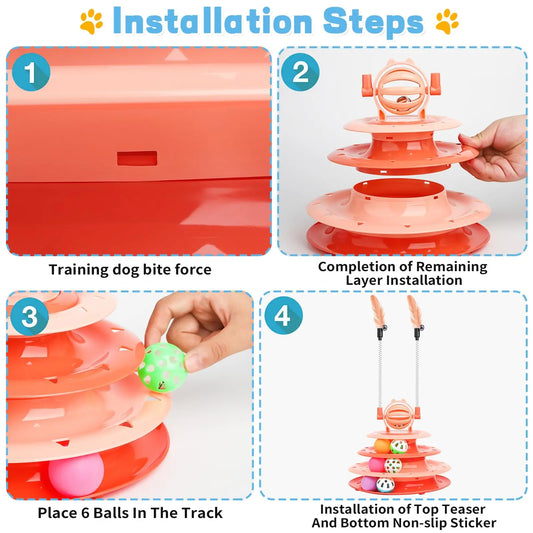 Installation Steps

1

Training dog bite force

2

Completion of Remaining Layer Installation

3

Place 6 Balls In The Track

4

Installation of Top Teaser And Bottom Non-slip Sticker