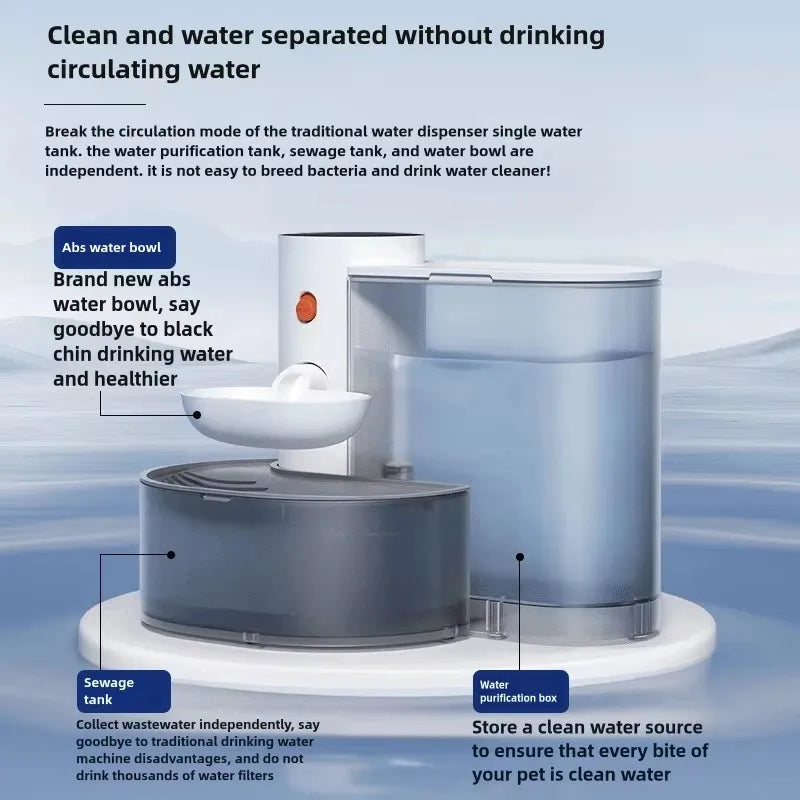 Clean and water separated without drinking circulating water

Break the circulation mode of the traditional water dispenser single water tank. the water purification tank, sewage tank, and water bowl are independent. it is not easy to breed bacteria and drink water cleaner!

Abs water bowl

Brand new abs water bowl, say goodbye to black chin drinking water and healthier

Sewage tank

Collect wastewater independently, say goodbye to traditional drinking water machine disadvantages, and do not drink thousands of water filters

Water purification box

Store a clean water source to ensure that every bite of your pet is clean water